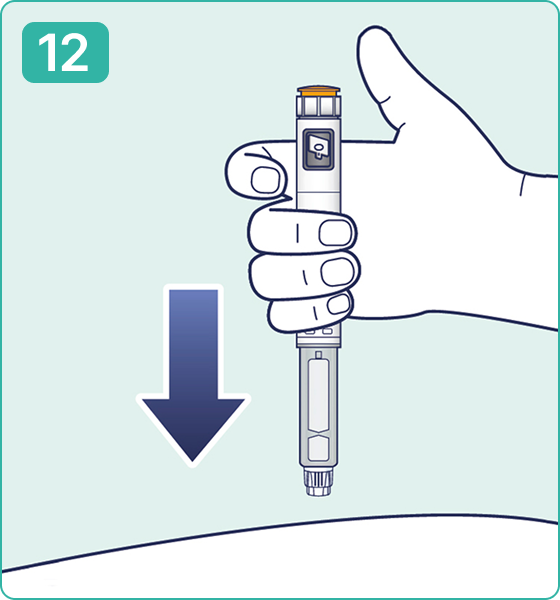 12