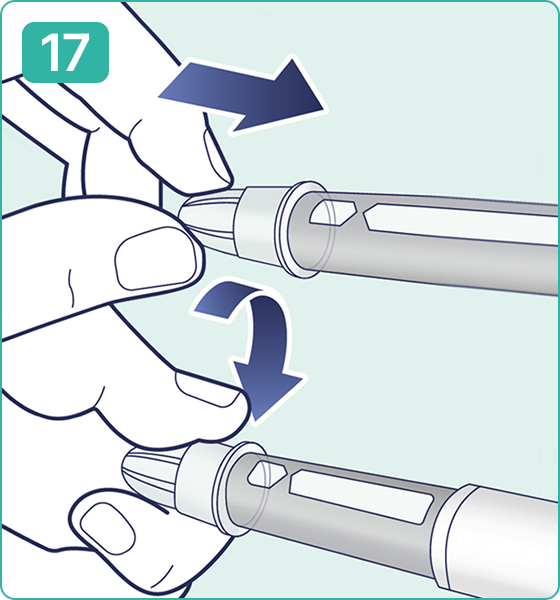 17