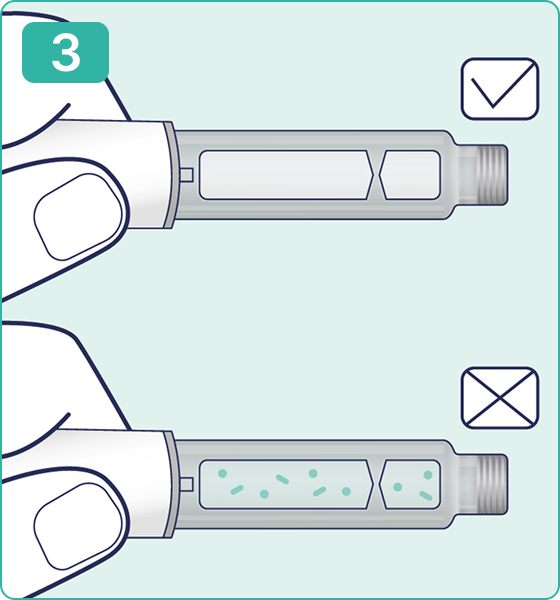 3