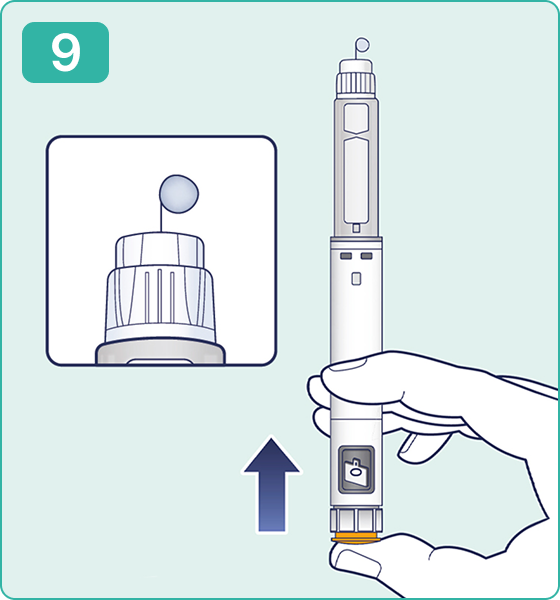 9